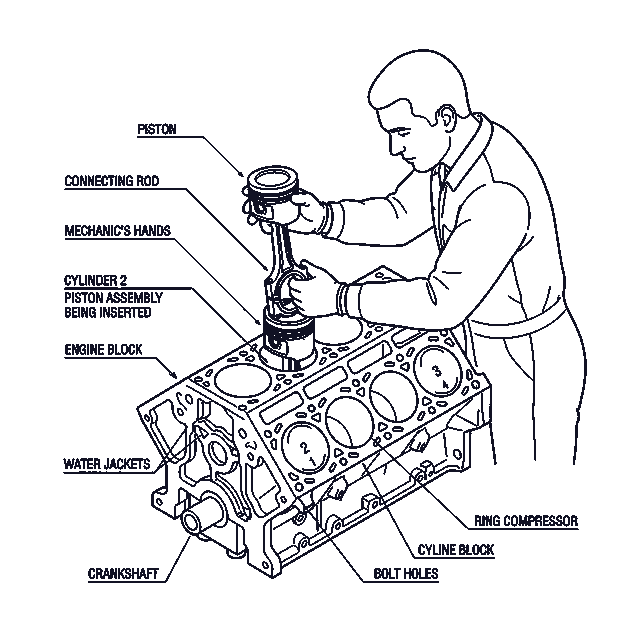 PISTON

CONNECTING ROD

MECHANIC'S HANDS

CYLINDER 2
PISTON ASSEMBLY
BEING INSERTED

ENGINE BLOCK

WATER JACKETS

CRANKSHAFT

3
4

2
1

RING COMPRESSOR

CYLINE BLOCK

BOLT HOLES